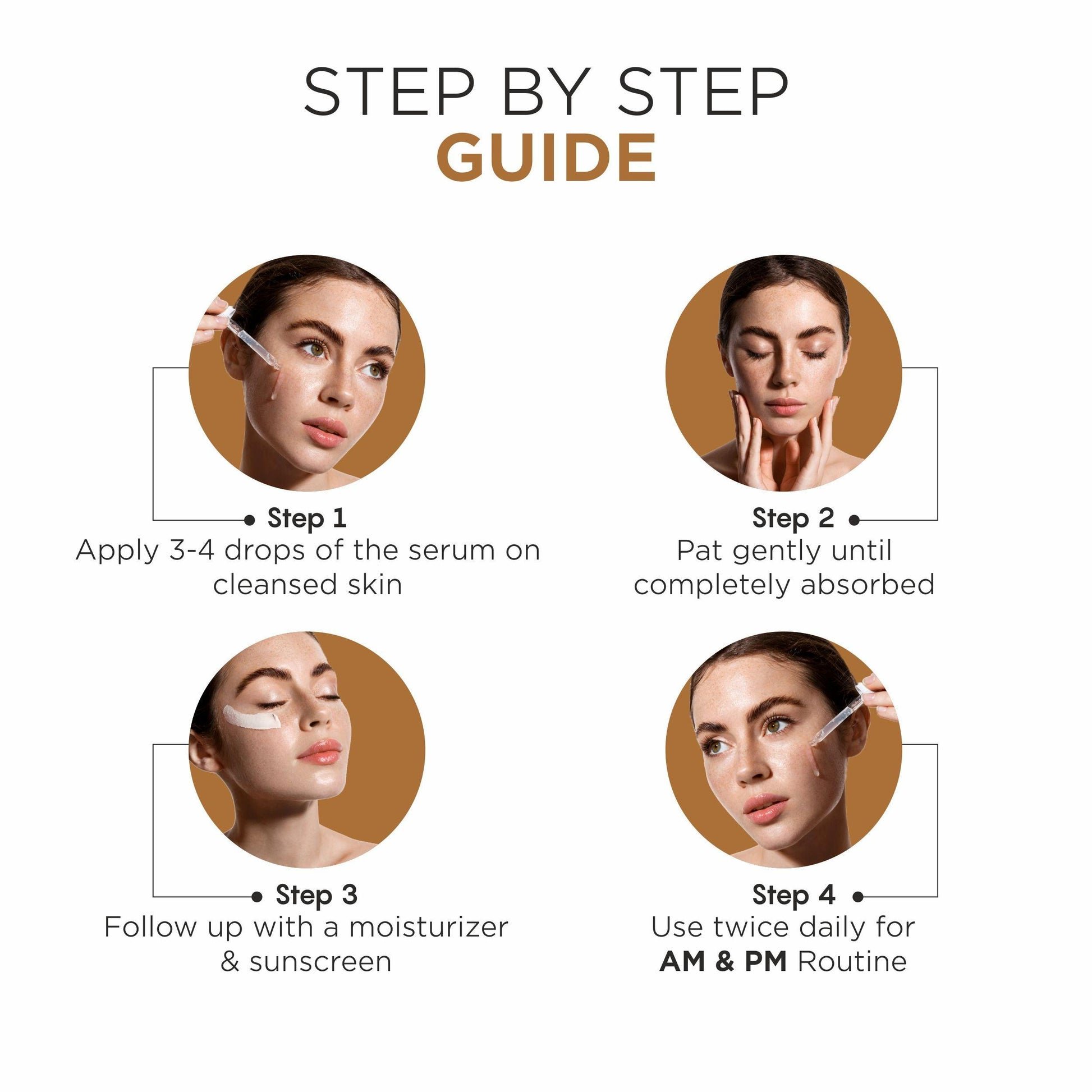 STEP BY STEP
GUIDE

Step 1
Apply 3-4 drops of the serum on cleansed skin

Step 2
Pat gently until completely absorbed

Step 3
Follow up with a moisturizer & sunscreen

Step 4
Use twice daily for AM & PM Routine